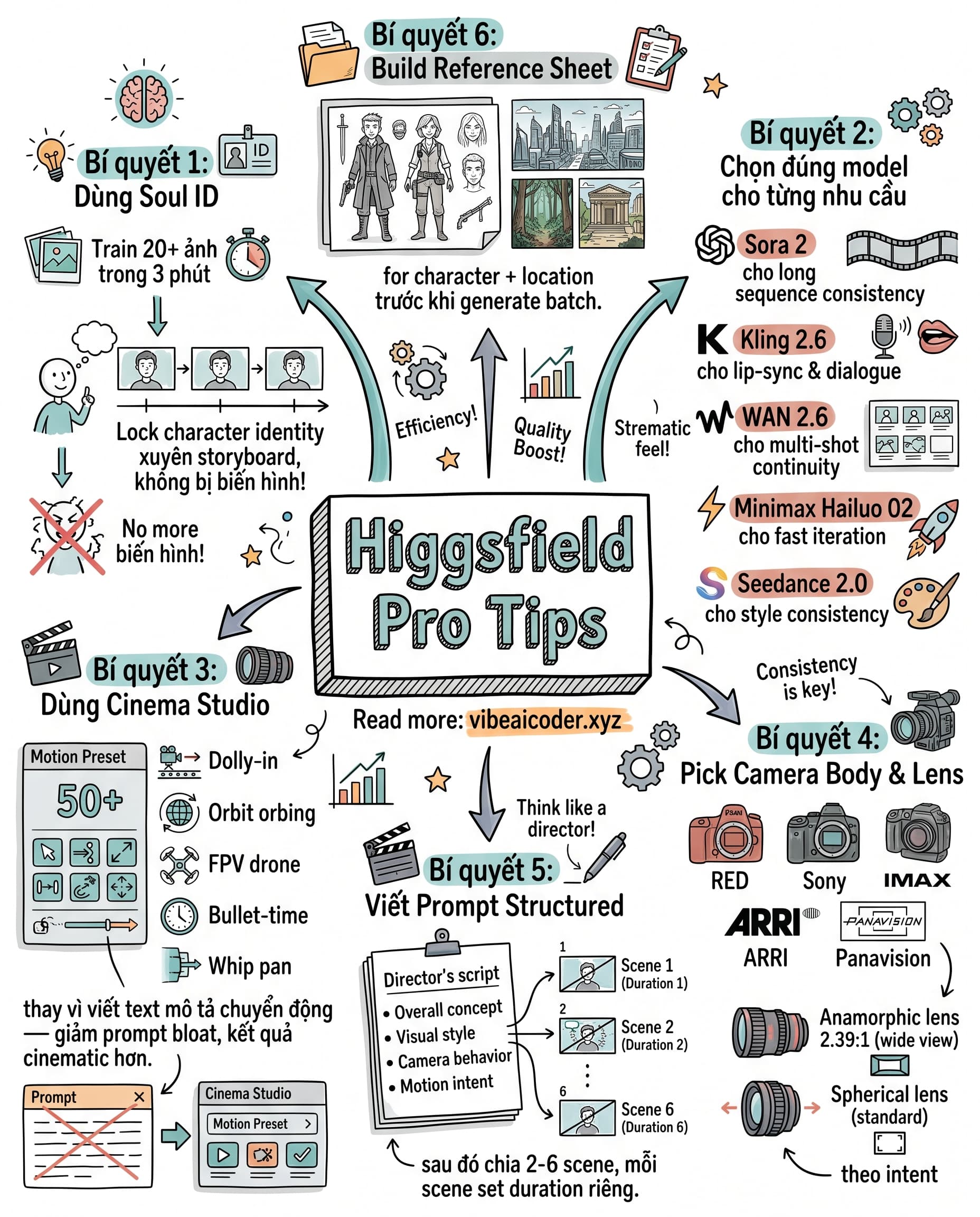 Bí quyết 6:
Build Reference Sheet

for character + location trước khi generate batch.

Bí quyết 1:
ID
Dùng Soul ID

Train 20+ ảnh trong 3 phút

Lock character identity xuyên storyboard, không bị biến hình!

No more biến hình!

Efficiency!

Quality Boost!

Strematic feel!

Bí quyết 2:
Chọn đúng model cho từng nhu cầu

Sora 2
cho long sequence consistency

Kling 2.6
cho lip-sync & dialogue

WAN 2.6
cho multi-shot continuity

Minimax Hailuo 02
cho fast iteration

Seedance 2.0
cho style consistency

Higgsfield Pro Tips

Read more: vibeaicoder.xyz

Bí quyết 3:
Dùng Cinema Studio

Motion Preset
50+

Dolly-in
Orbit orbing
FPV drone
Bullet-time
Whip pan

thay vì viết text mô tả chuyển động — giảm prompt bloat, kết quả cinematic hơn.

Prompt

Cinema Studio
Motion Preset

Think like a director!

Bí quyết 5:
Viết Prompt Structured

Director's script
• Overall concept
• Visual style
• Camera behavior
• Motion intent

1
Scene 1 (Duration 1)
2
Scene 2 (Duration 2)
6
Scene 6 (Duration 6)

sau đó chia 2-6 scene, mỗi scene set duration riêng.

Consistency is key!

Bí quyết 4:
Pick Camera Body & Lens

RED
Sony
IMAX
ARRI
ARRI
PANAVISION
Panavision

Anamorphic lens 2.39:1 (wide view)

Spherical lens (standard)

theo intent